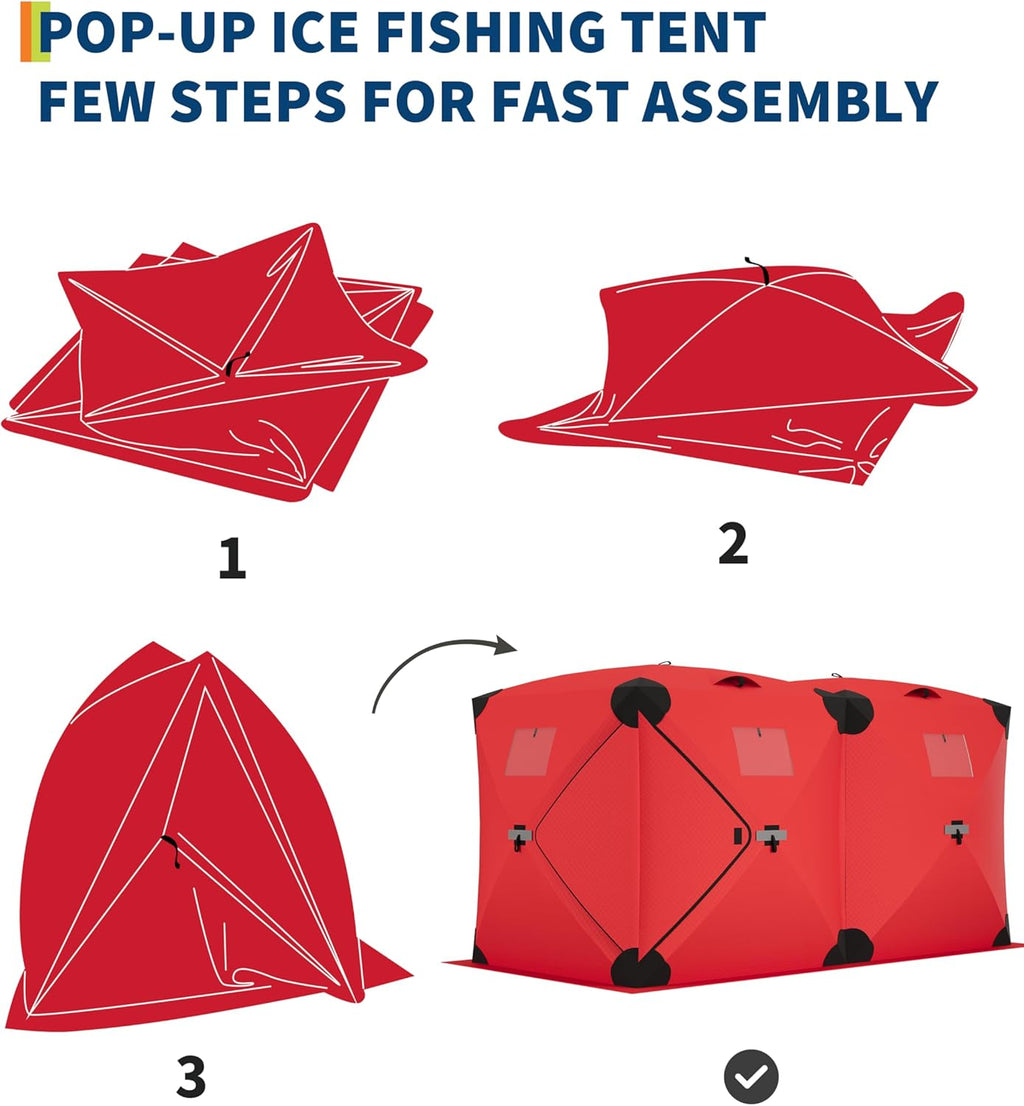 POP-UP ICE FISHING TENT
FEW STEPS FOR FAST ASSEMBLY

1

2

3